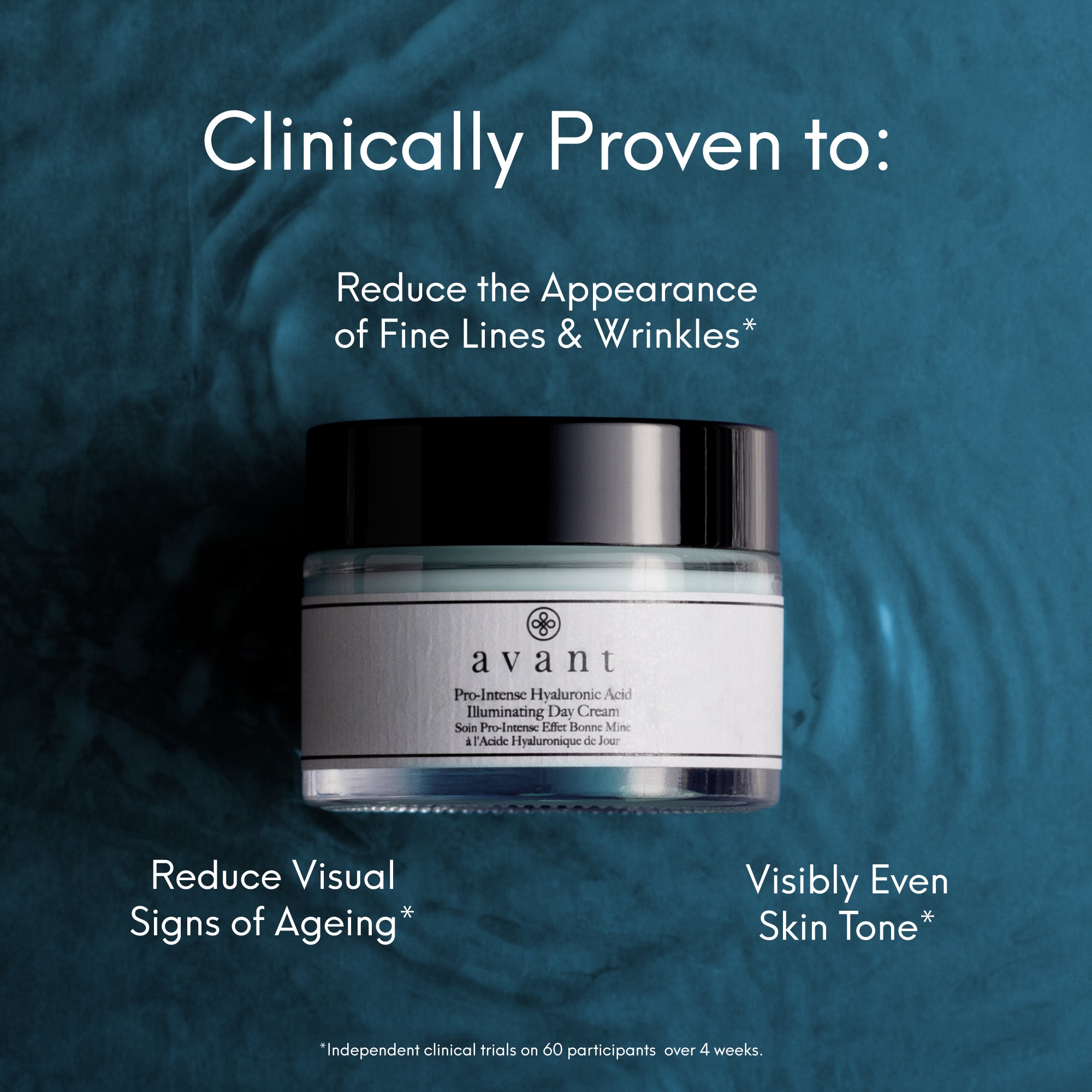 Clinically Proven to:

Reduce the Appearance of Fine Lines & Wrinkles*

avant

Pro-Intense Hyaluronic Acid Illuminating Day Cream
Soin Pro-Intense Effet Bonne Mine à l'Acide Hyaluronique de Jour

Reduce Visual Signs of Ageing*

Visibly Even Skin Tone*

*Independent clinical trials on 60 participants over 4 weeks.